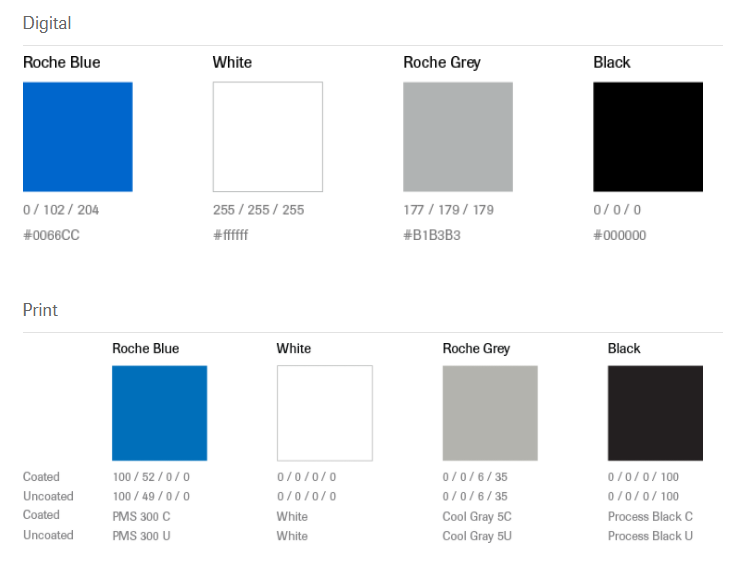 Digital

| Roche Blue | White | Roche Grey | Black |
|---|---|---|---|
| 0 / 102 / 204 | 255 / 255 / 255 | 177 / 179 / 179 | 0 / 0 / 0 |
| #0066CC | #ffffff | #B1B3B3 | #000000 |

Print

| | Roche Blue | White | Roche Grey | Black |
|---|---|---|---|---|
| Coated | 100 / 52 / 0 / 0 | 0 / 0 / 0 / 0 | 0 / 0 / 6 / 35 | 0 / 0 / 0 / 100 |
| Uncoated | 100 / 49 / 0 / 0 | 0 / 0 / 0 / 0 | 0 / 0 / 6 / 35 | 0 / 0 / 0 / 100 |
| Coated | PMS 300 C | White | Cool Gray 5C | Process Black C |
| Uncoated | PMS 300 U | White | Cool Gray 5U | Process Black U |